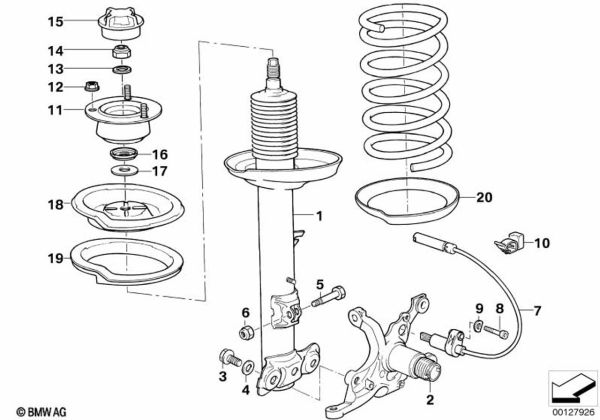 15
14
13
12
11
16
17
18
19
1
20
10
5
6
9
8
7
3
4
2
© BMW AG
00127926