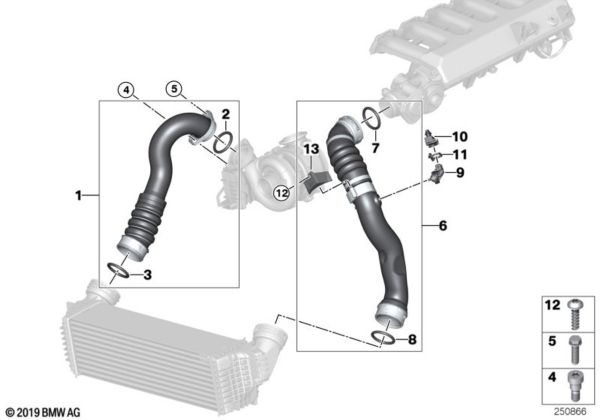 4
5
2
1
3
13
12
7
10
11
9
6
8
12
5
4
© 2019 BMW AG
250866