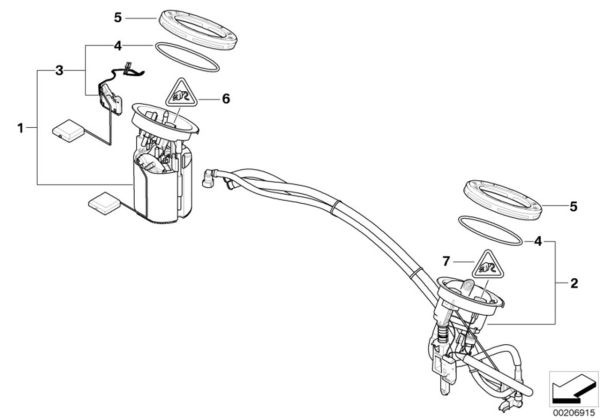 5
4
3
6
1
5
4
7
2
00206915