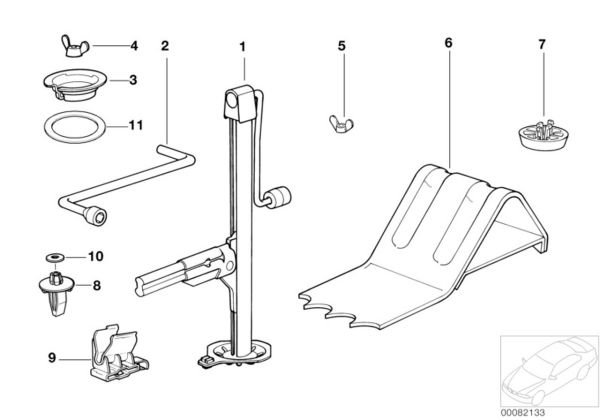 4
2
1
5
6
7
3
11
10
8
9
00082133