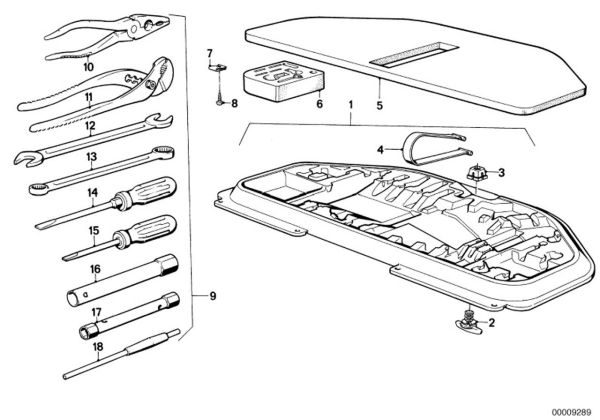 10
11
12
13
14
15
16
17
18
9
7
8
6
5
1
4
3
2
00009289