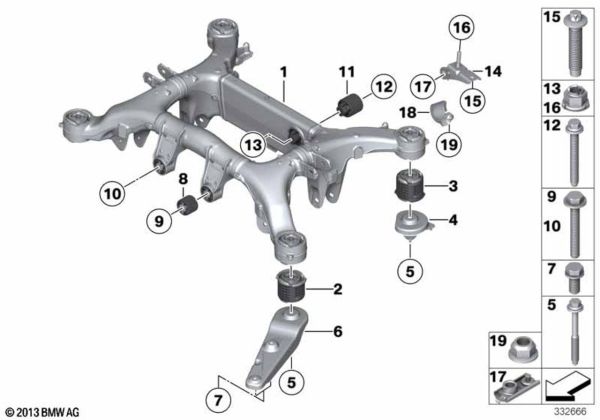 1
11
12
16
17
14
15
18
19
13
10
8
9
3
4
5
2
6
5
7
15
13
16
12
9
10
7
5
19
17
© 2013 BMW AG
332666