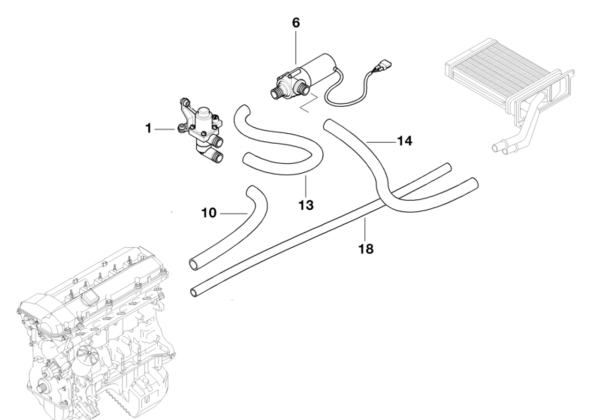 6
1
14
13
10
18