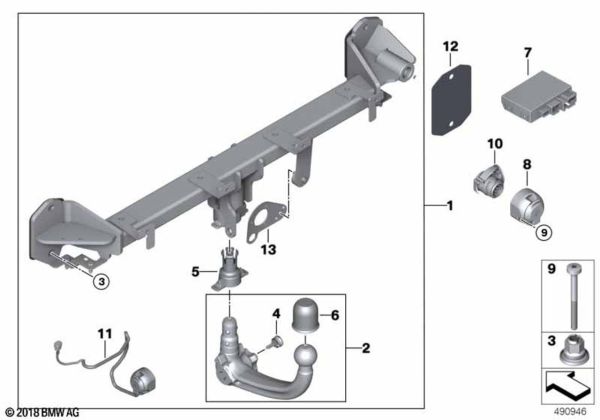 12
7
10
8
1
9
13
3
5
4
6
2
11
9
3
© 2018 BMW AG
490946