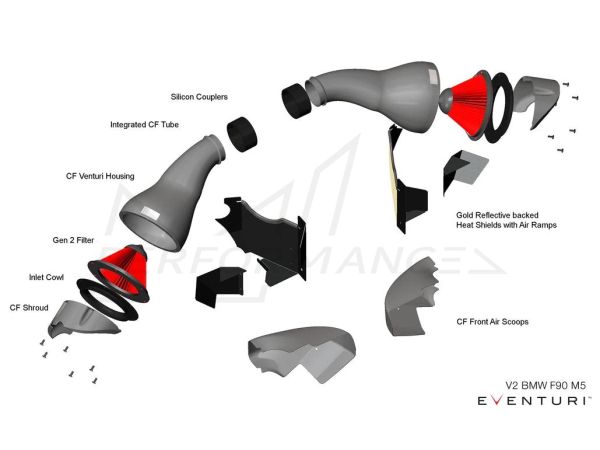 Silicon Couplers

Integrated CF Tube

CF Venturi Housing

Gen 2 Filter

Inlet Cowl

CF Shroud

Gold Reflective backed Heat Shields with Air Ramps

CF Front Air Scoops

PERFORMANCE

V2 BMW F90 M5

EVENTURI™